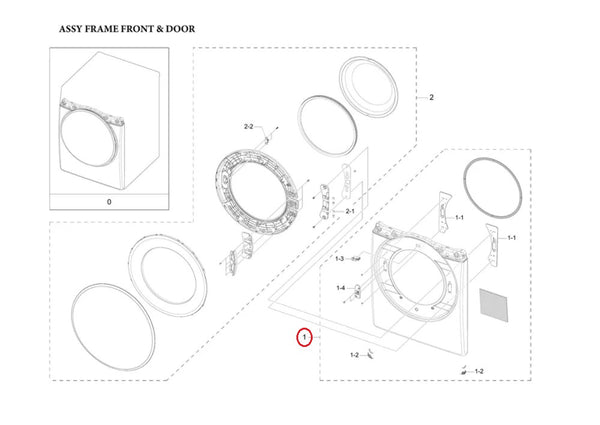 ASSY FRAME FRONT & DOOR

0

2

2-2

2-1

1-1

1-1

1-3

1-4

1

1-2

1-2