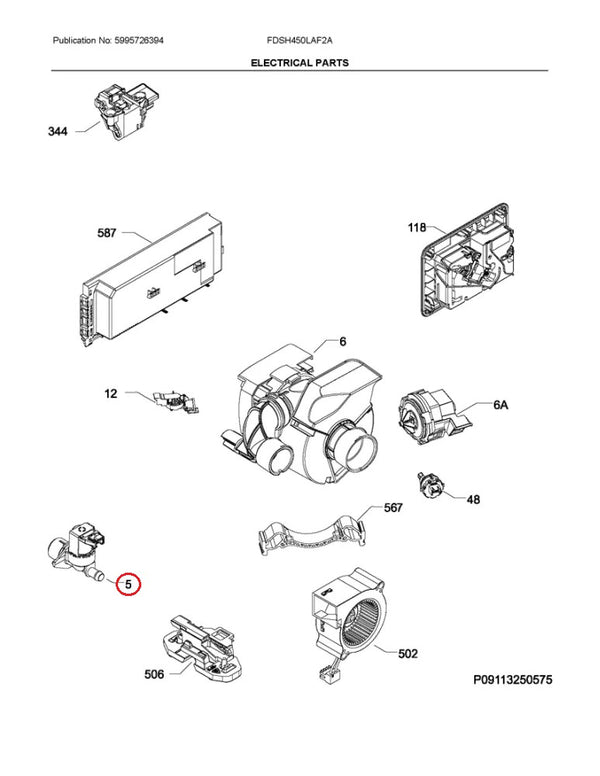 Publication No: 5995726394 FDSH450LAF2A

ELECTRICAL PARTS

344

587

118

6

12

6A

48

567

5

502

506

P09113250575