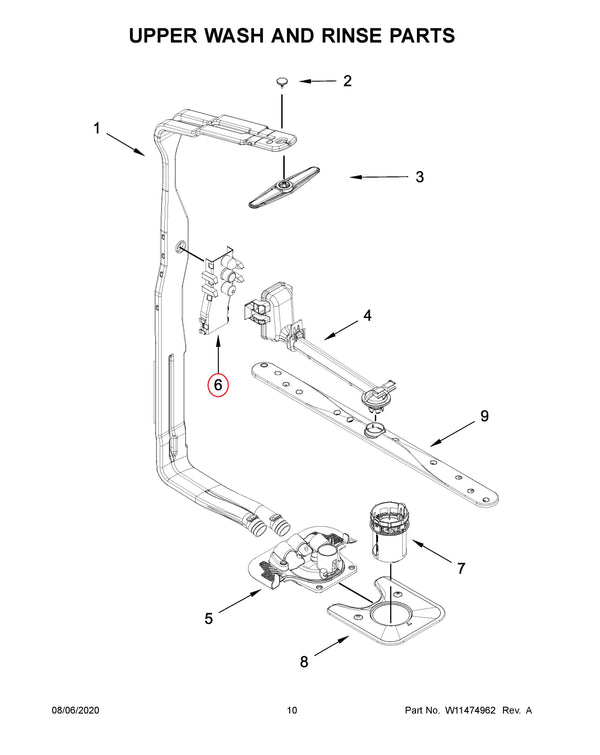 UPPER WASH AND RINSE PARTS

2

1

3

4

6

9

7

5

8

08/06/2020

10

Part No. W11474962 Rev. A