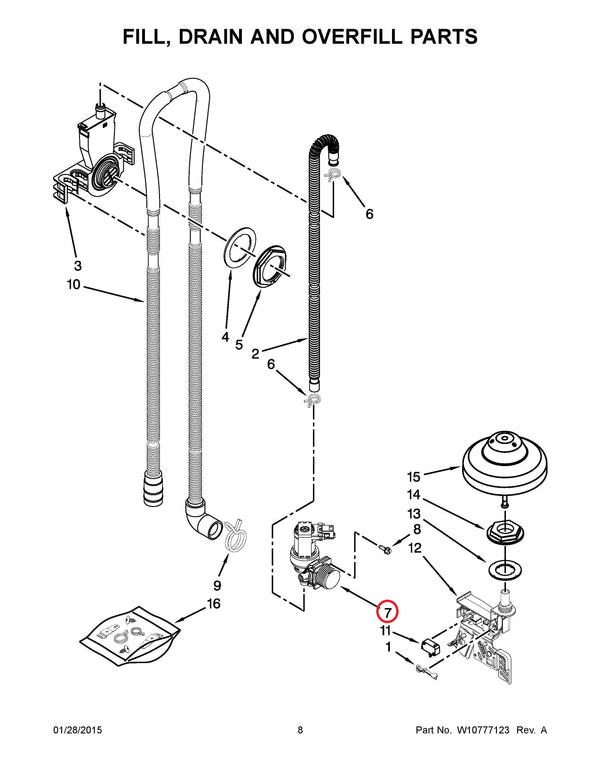 FILL, DRAIN AND OVERFILL PARTS

6

3

10

4

5

2

6

15

14

13

8

12

9

16

7

11

1

01/28/2015

8

Part No. W10777123 Rev. A