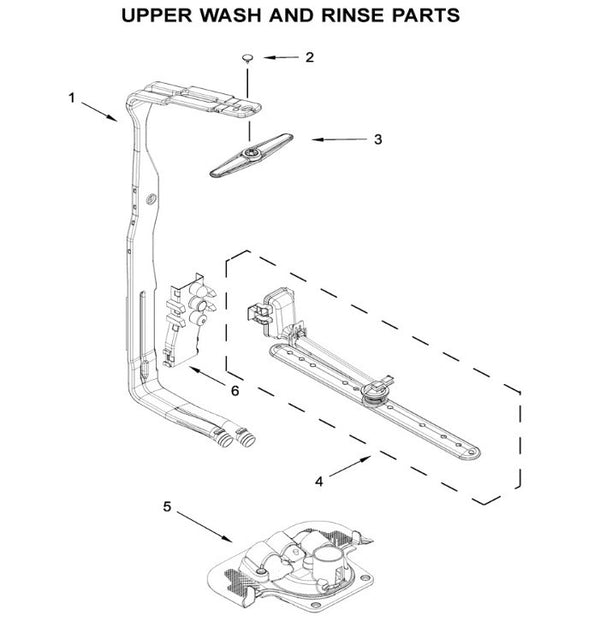 UPPER WASH AND RINSE PARTS

2

1

3

6

4

5