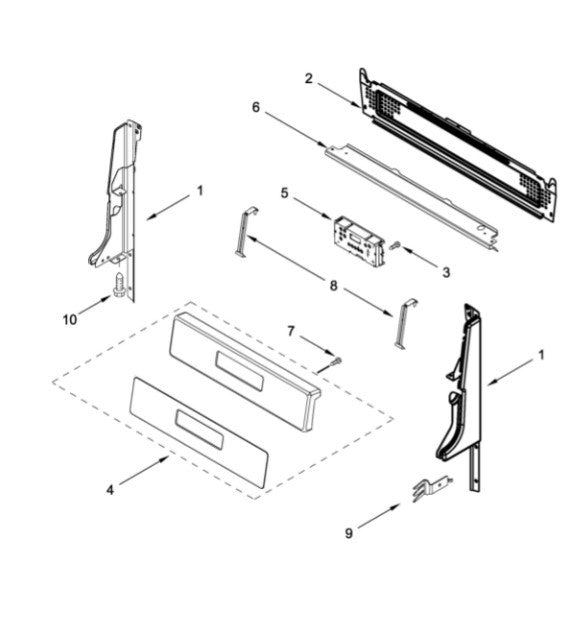 2
6
1
5
3
8
10
7
1
4
9