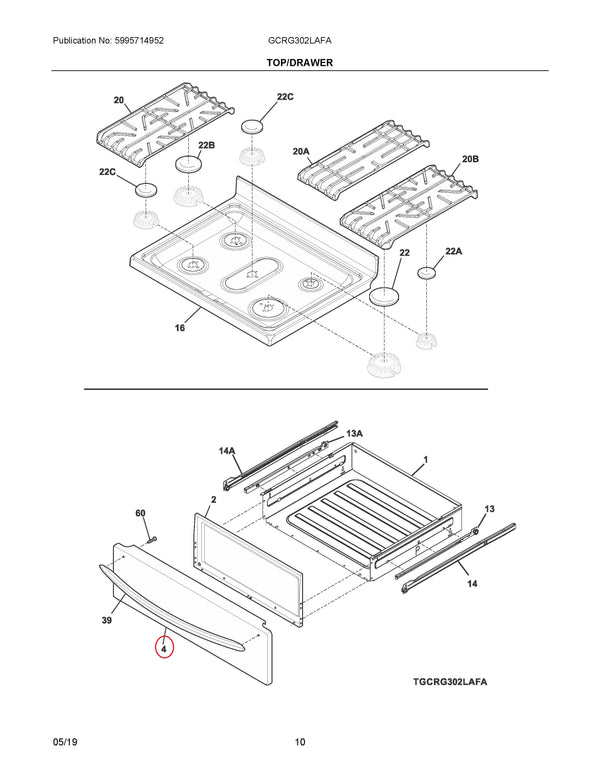 Publication No: 5995714952
GCRG302LAFA
TOP/DRAWER

20
22C
22B
22C
20A
20B
22
22A
16

14A
13A
1
2
60
13
14
39
4

TGCRG302LAFA

05/19
10