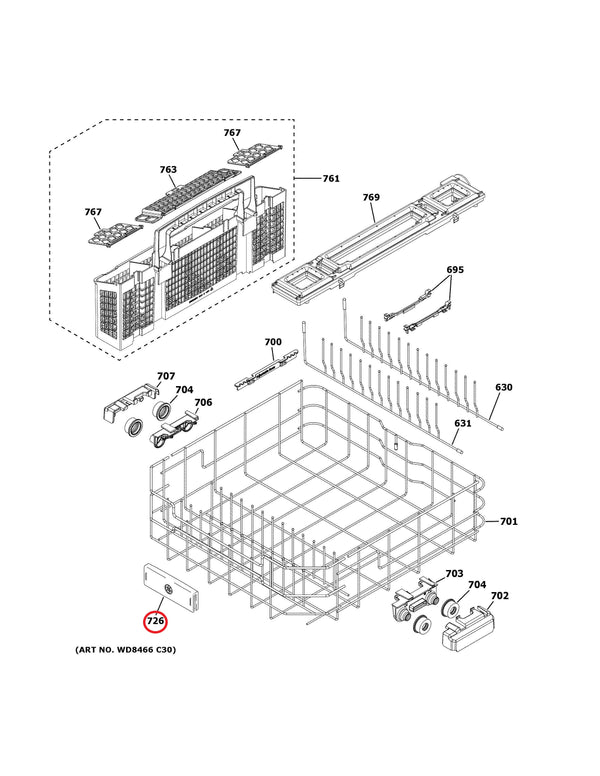 767
763
761
767
769
695
700
707
704
706
630
631
701
703
704
702
726
(ART NO. WD8466 C30)