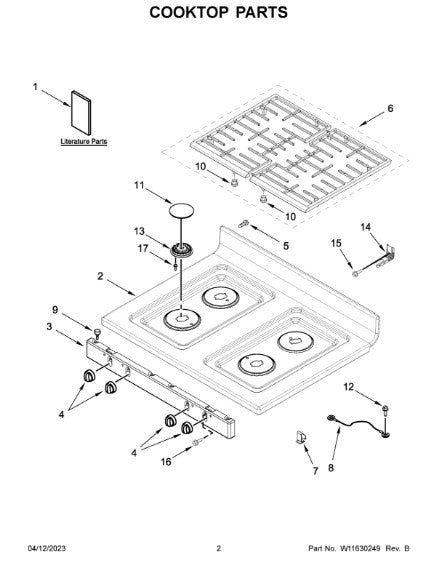 COOKTOP PARTS

1

Literature Parts

6

10

10

11

13

17

5

14

15

2

9

3

4

4

16

12

7

8

04/12/2023

2

Part No. W11630249 Rev. B