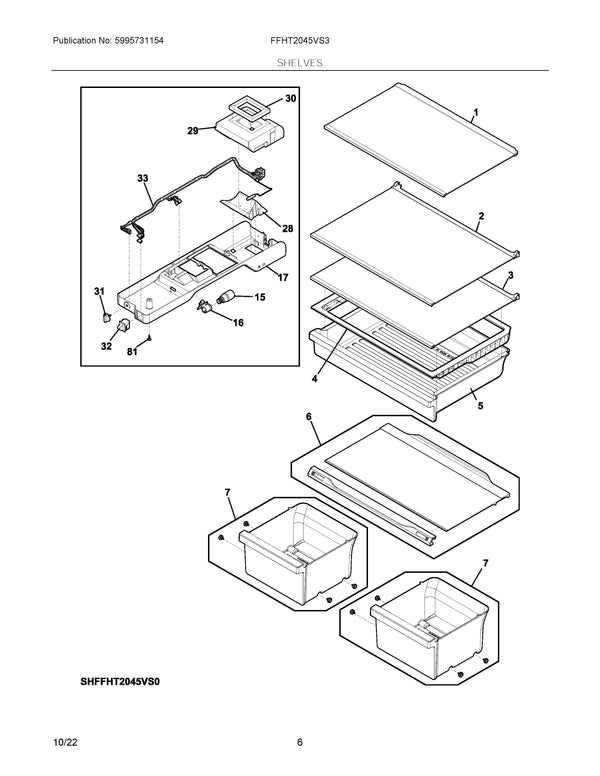 Publication No: 5995731154

FFHT2045VS3

SHELVES

30

29

33

28

17

31

15

16

32

81

1

2

3

4

5

6

7

7

SHFFHT2045VS0

10/22

6