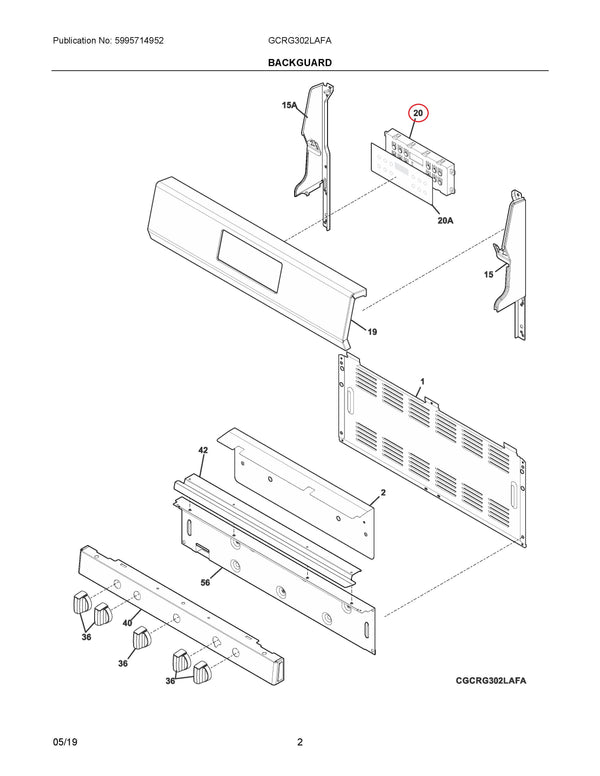 Publication No: 5995714952 GCRG302LAFA

BACKGUARD

15A

20

20A

15

19

1

42

2

56

40

36

36

36

CGCRG302LAFA

05/19 2