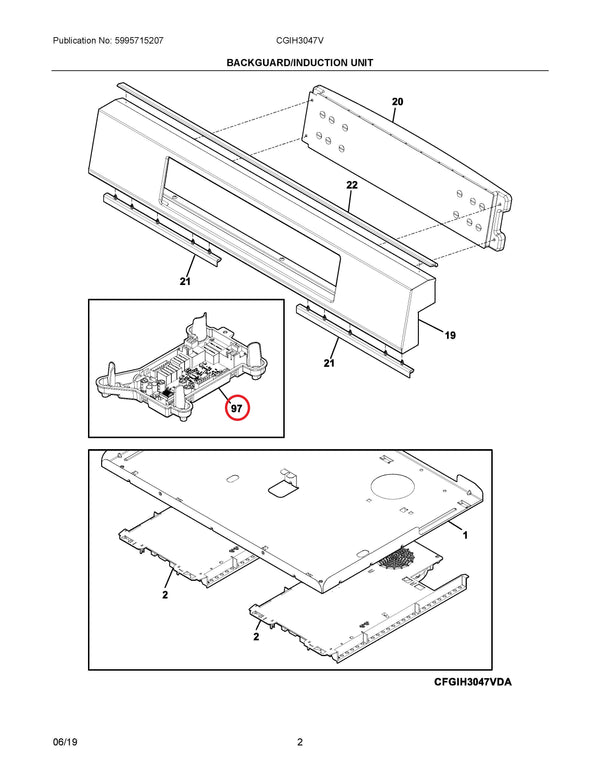 Publication No: 5995715207 CGIH3047V

BACKGUARD/INDUCTION UNIT

20

22

21

19

21

97

1

2

2

CFGIH3047VDA

06/19 2