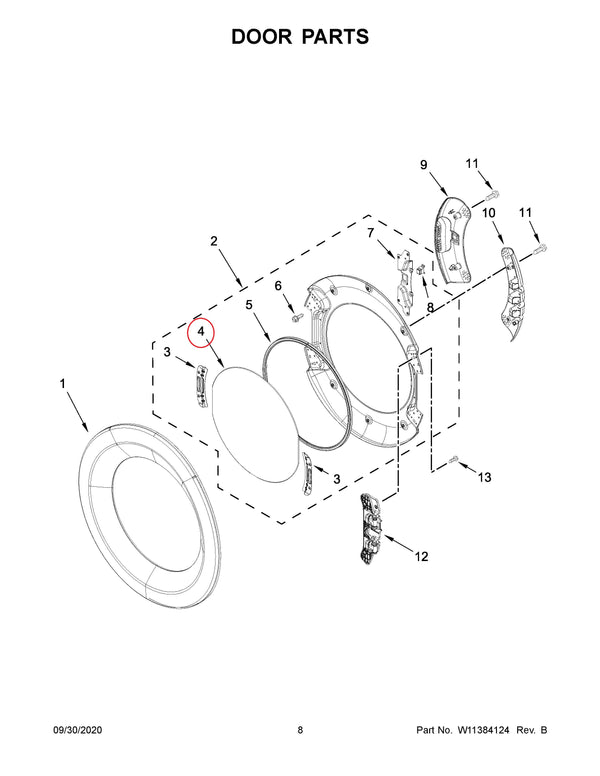 DOOR PARTS

9
11
10
11
2
7
6
8
5
4
3
1
3
13
12

09/30/2020
8
Part No. W11384124 Rev. B