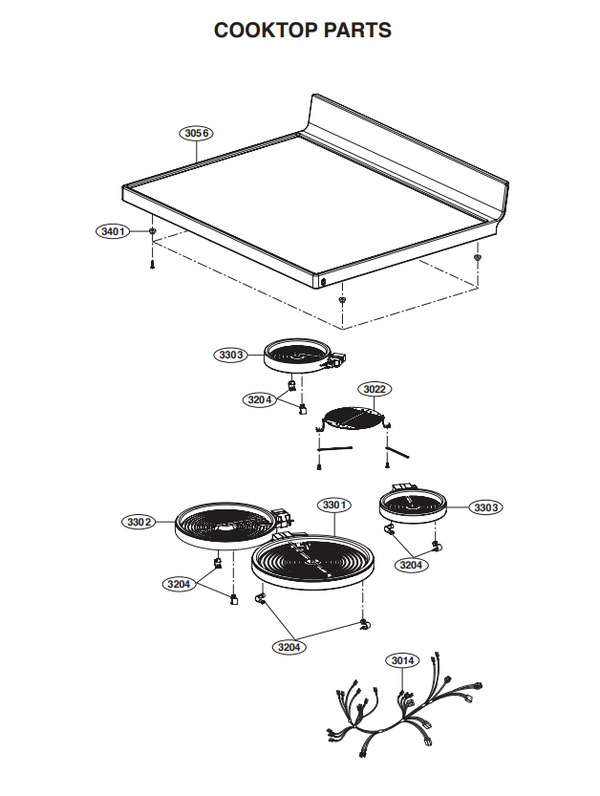 COOKTOP PARTS

3056

3401

3303

3204

3022

3302

3301

3303

3204

3204

3204

3014