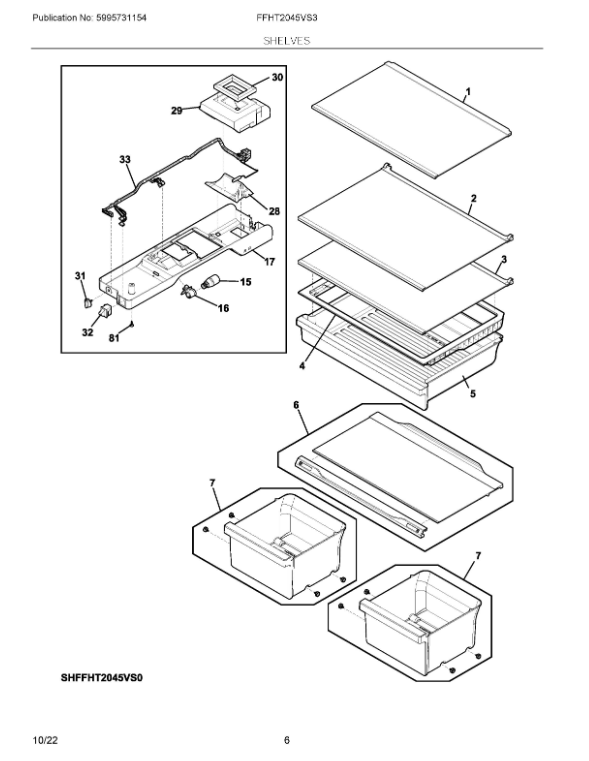 Publication No: 5995731154

FFHT2045VS3

SHELVES

30

29

33

28

17

31

15

16

32

81

1

2

3

4

5

6

7

7

SHFFHT2045VS0

10/22

6