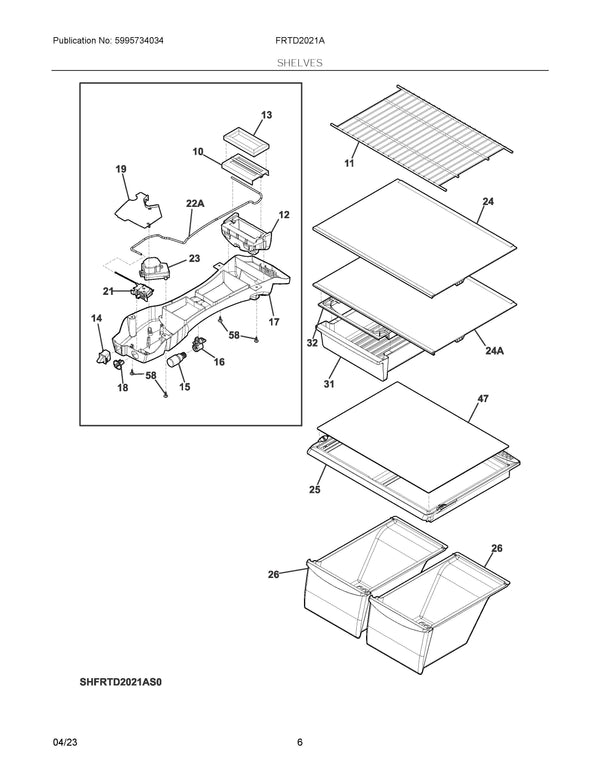 Publication No: 5995734034

FRTD2021A

SHELVES

13
10
19
22A
12
23
21
17
14
58
16
18
58
15
11
24
32
24A
31
47
25
26
26

SHFRTD2021AS0

04/23

6