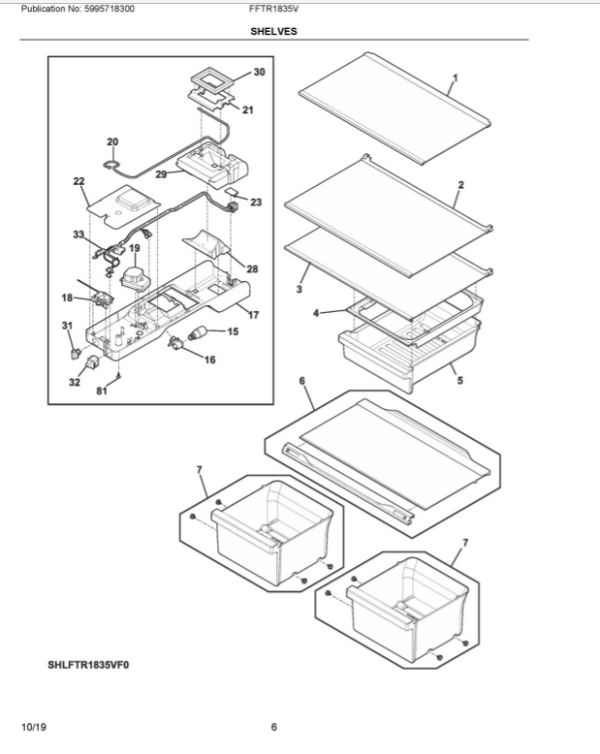 Publication No: 5995718300 FFTR1835V

SHELVES

30
21
20
29
22
23
33
19
28
18
17
31
15
16
32
81

1
2
3
4
5
6
7
7

SHLFTR1835VF0

10/19 6