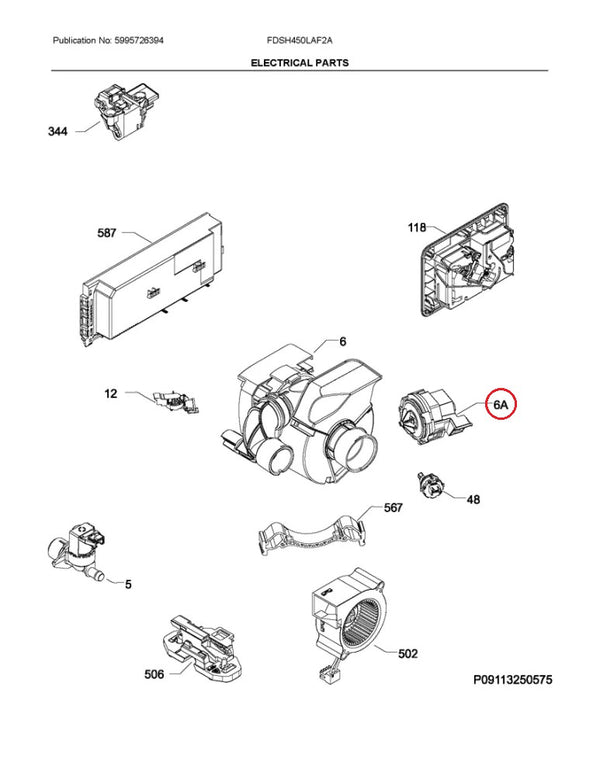 Publication No: 5995726394 FDSH450LAF2A

ELECTRICAL PARTS

344

587

118

6

12

6A

48

567

5

502

506

P09113250575