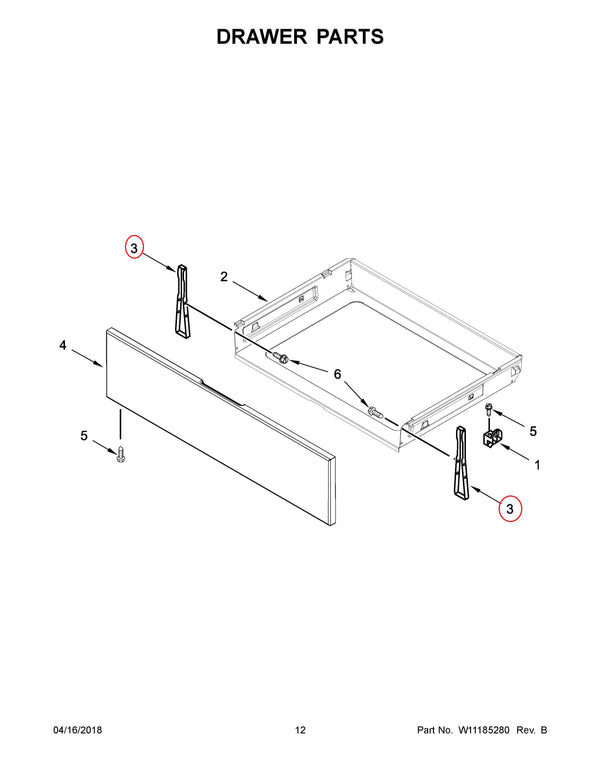 DRAWER PARTS

3

2

4

6

5

5

1

3

04/16/2018

12

Part No. W11185280 Rev. B