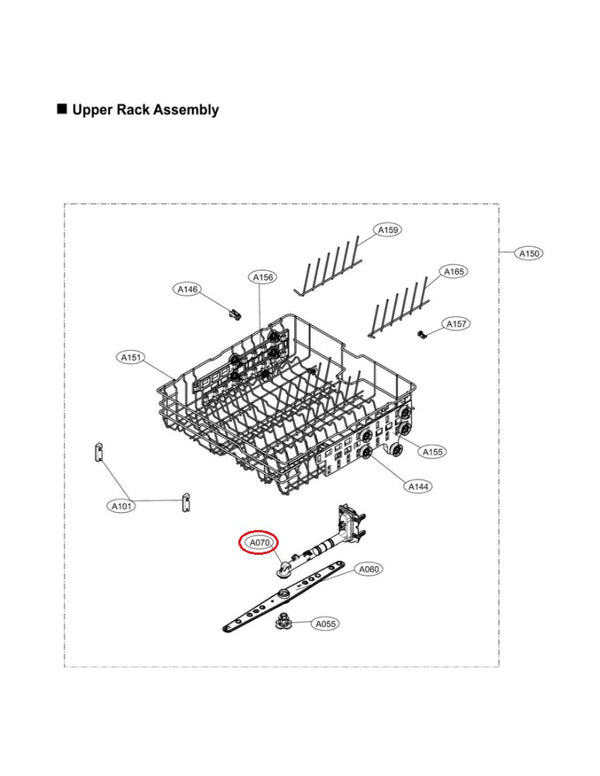 ■ Upper Rack Assembly

A159
A150
A156
A165
A146
A157
A151
A155
A144
A101
A070
A060
A055