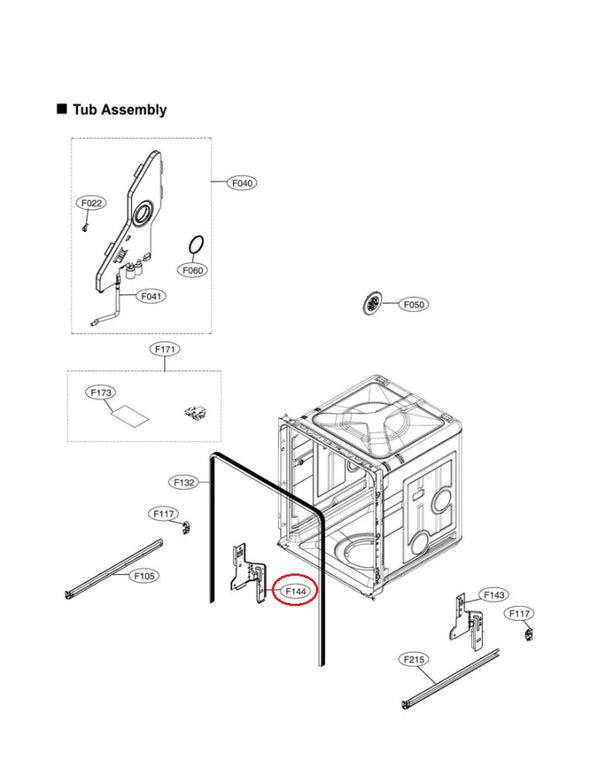 ■ Tub Assembly

F040

F022

F060

F041

F050

F171

F173

F132

F117

F105

F144

F143

F117

F215