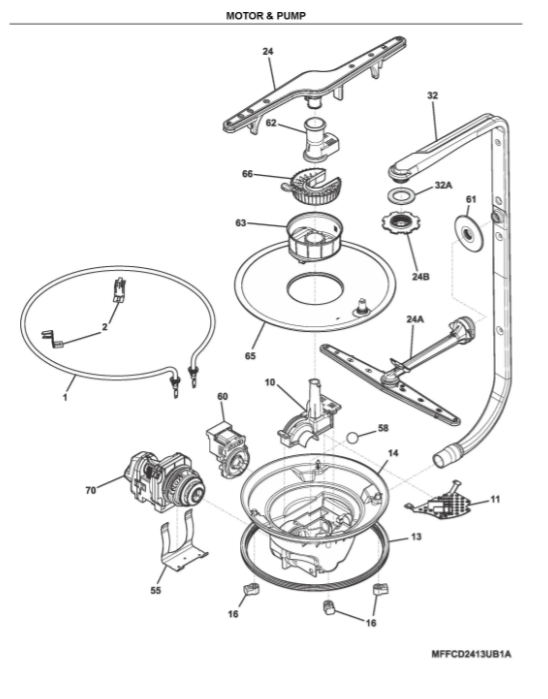 MOTOR & PUMP

24
32
62
66
32A
61
63
24B
2
24A
65
1
10
60
58
14
70
11
13
55
16
16

MFFCD2413UB1A