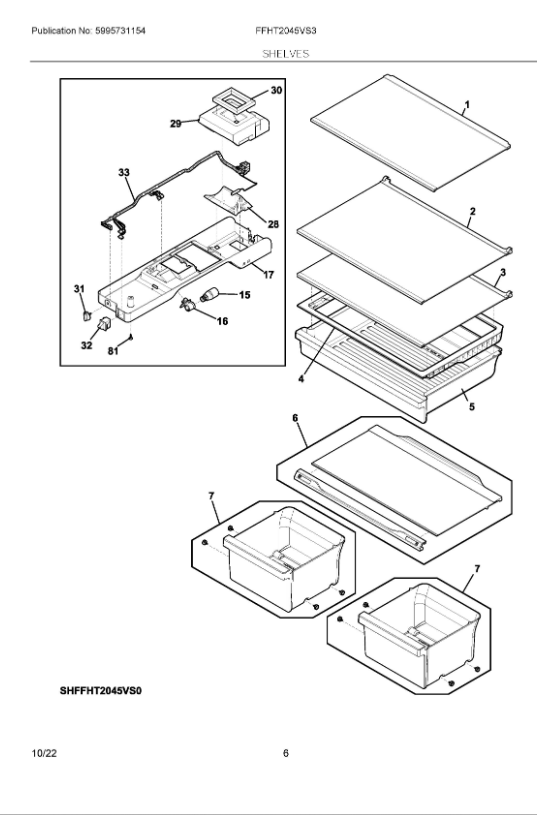 Publication No: 5995731154

FFHT2045VS3

SHELVES

30
29
33
28
17
31
15
16
32
81
1
2
3
4
5
6
7
7

SHFFHT2045VS0

10/22

6